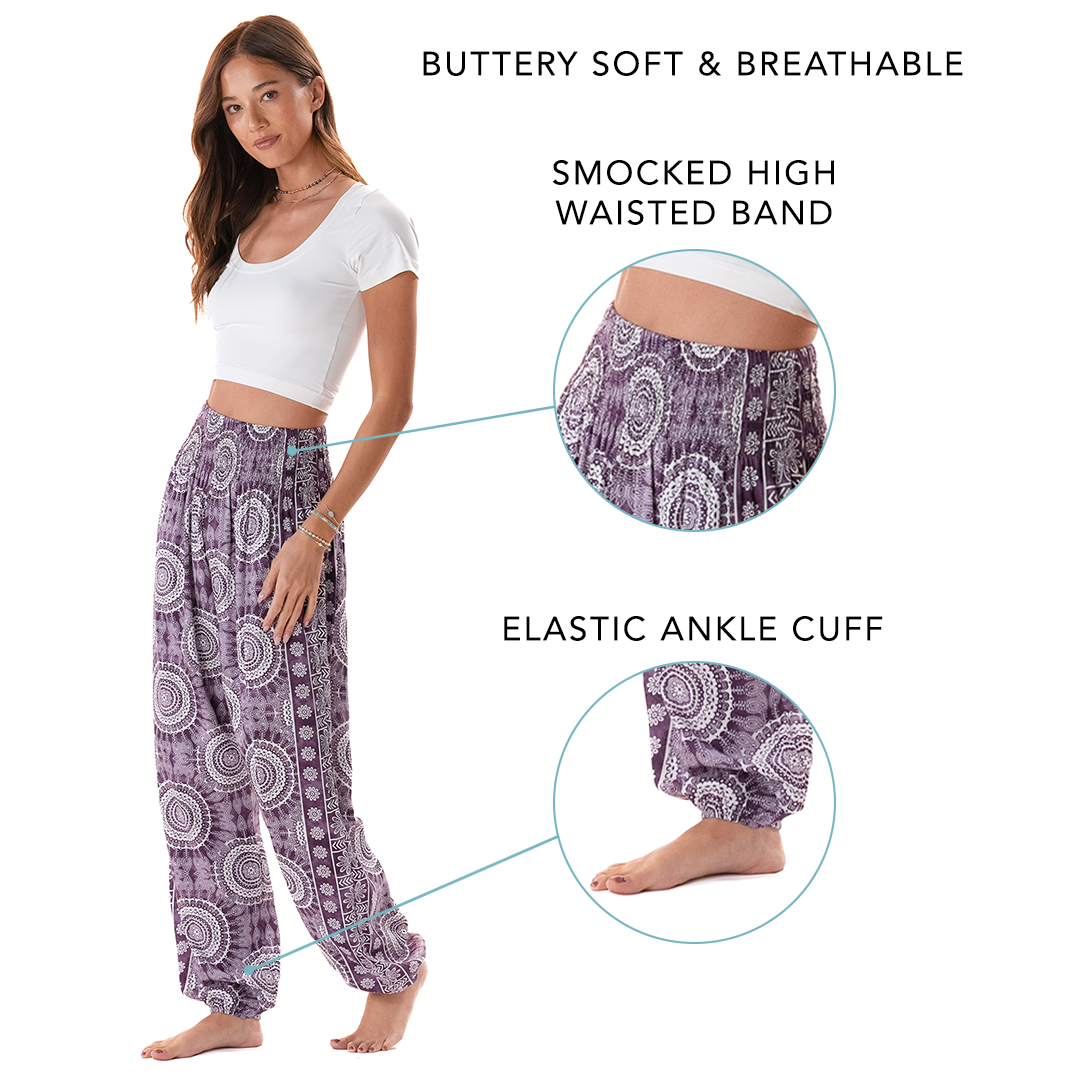 BUTTERY SOFT & BREATHABLE

SMOCKED HIGH WAISTED BAND

ELASTIC ANKLE CUFF