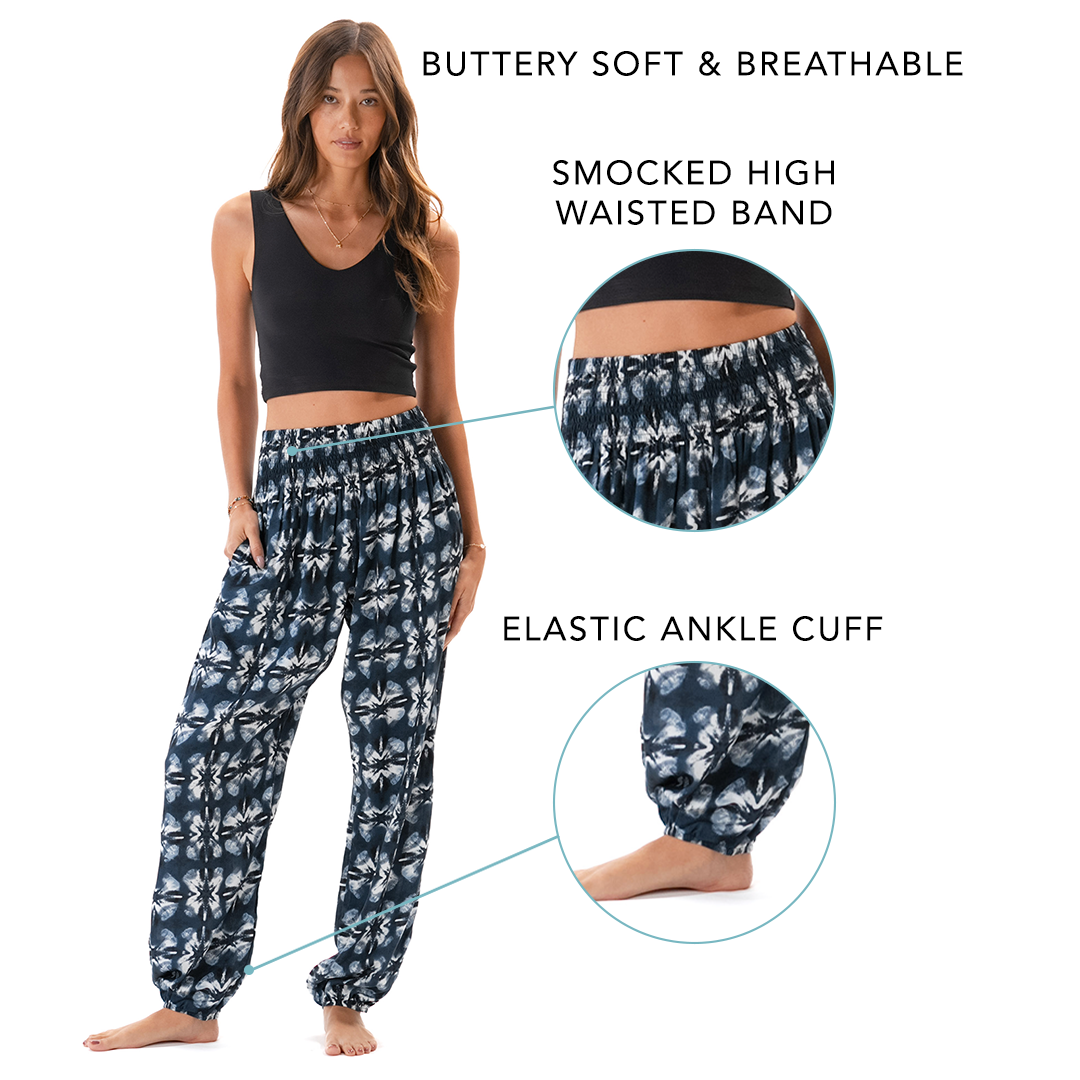 BUTTERY SOFT & BREATHABLE

SMOCKED HIGH WAISTED BAND

ELASTIC ANKLE CUFF