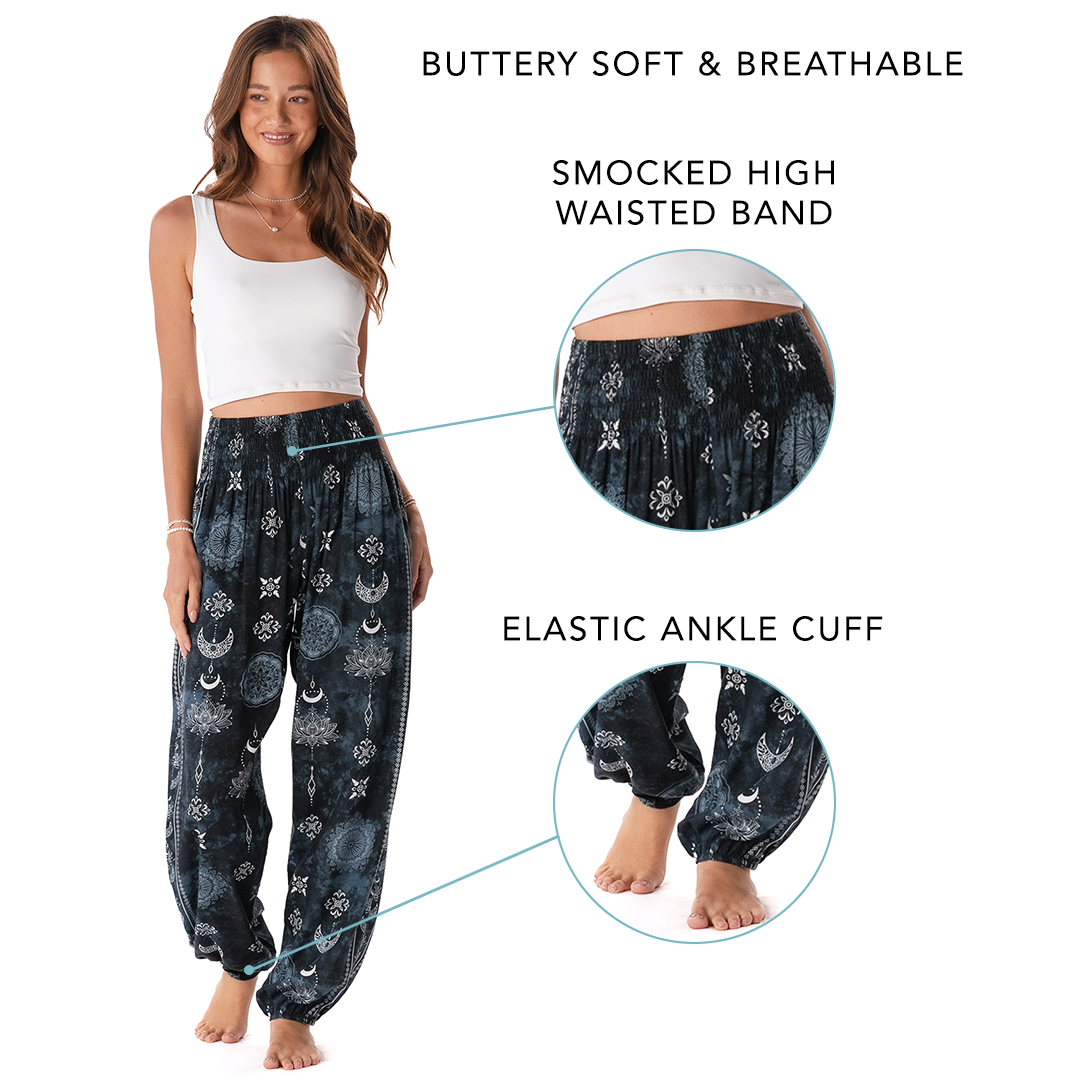 BUTTERY SOFT & BREATHABLE

SMOCKED HIGH WAISTED BAND

ELASTIC ANKLE CUFF