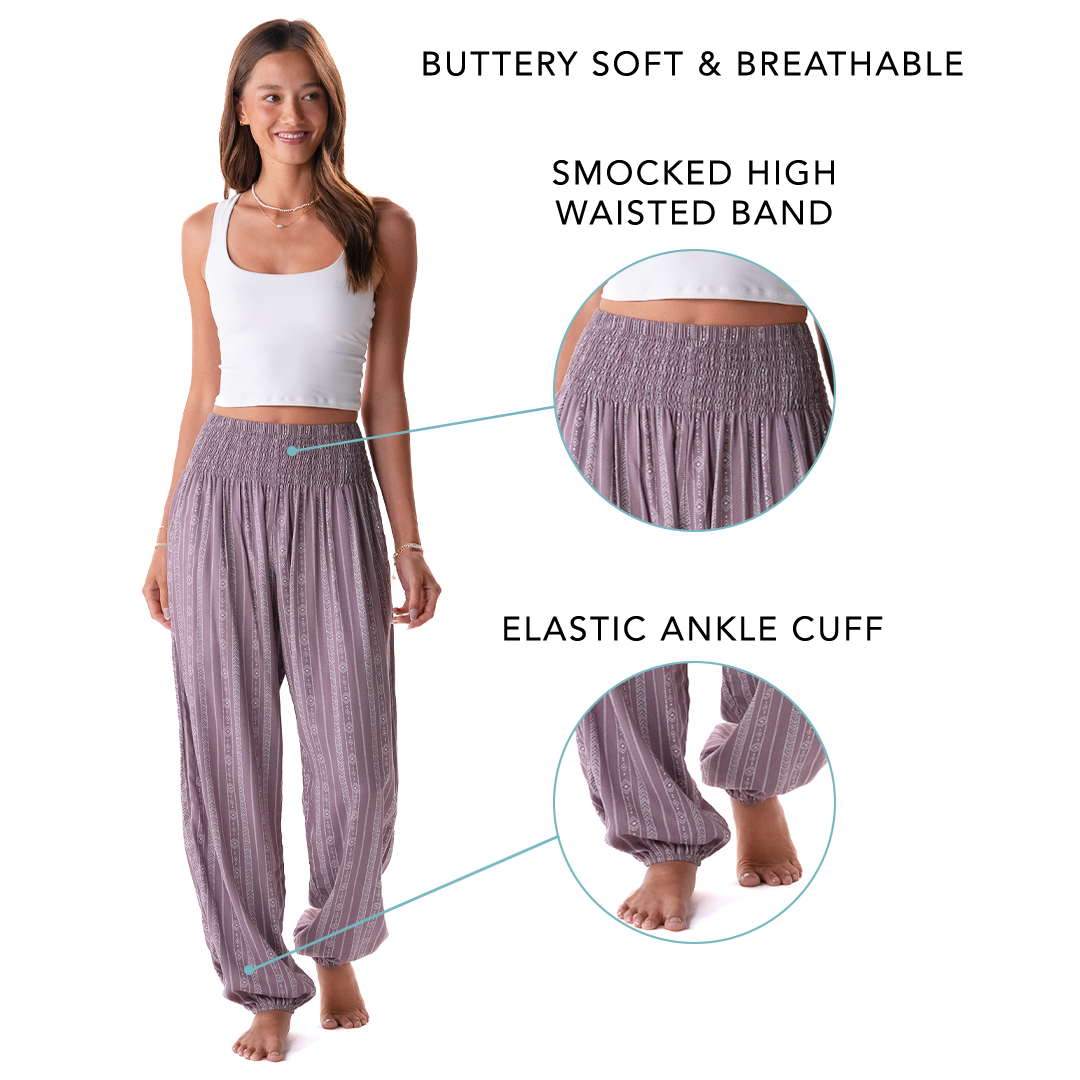 BUTTERY SOFT & BREATHABLE

SMOCKED HIGH WAISTED BAND

ELASTIC ANKLE CUFF