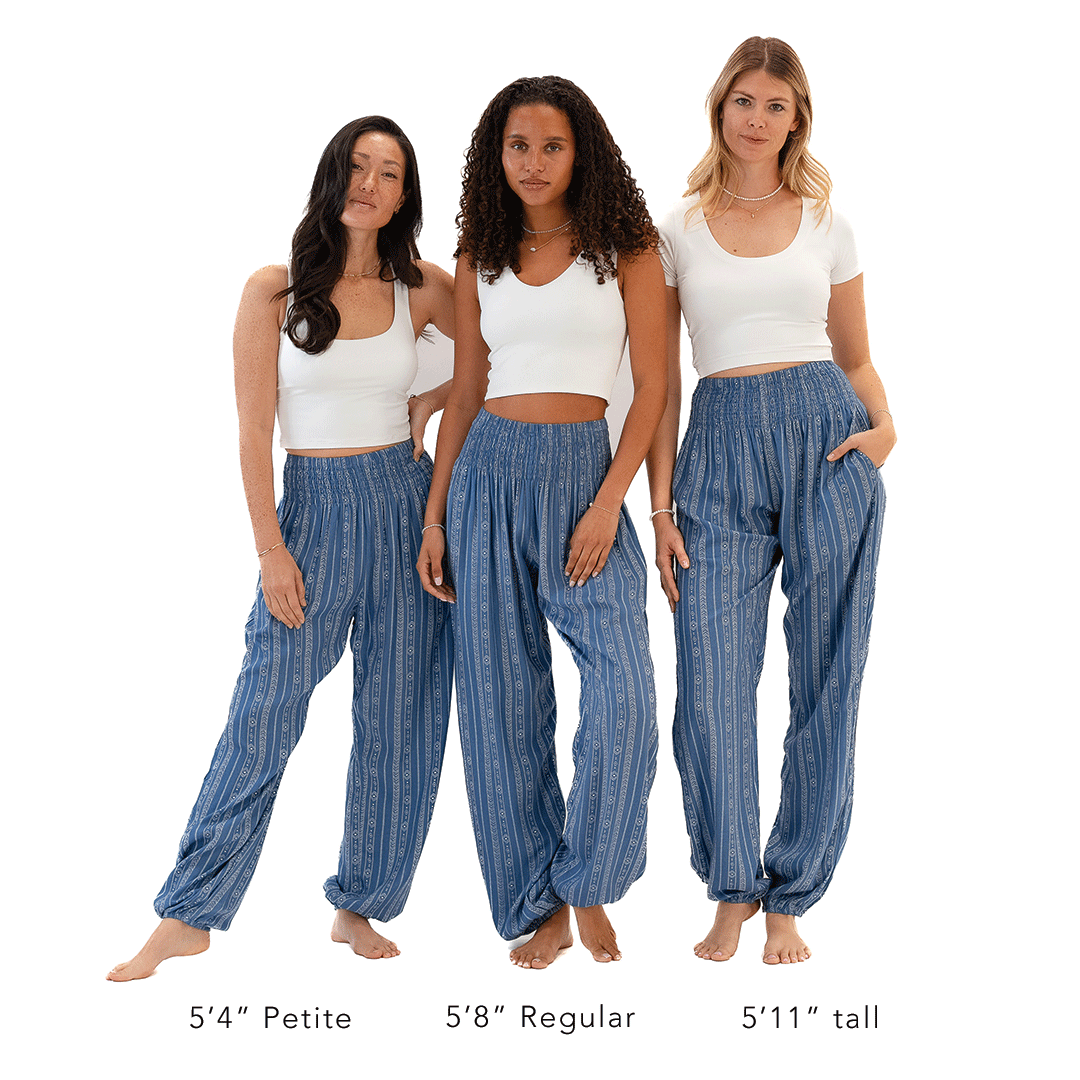 5′4″ Petite

5′8″ Regular

5′11″ tall