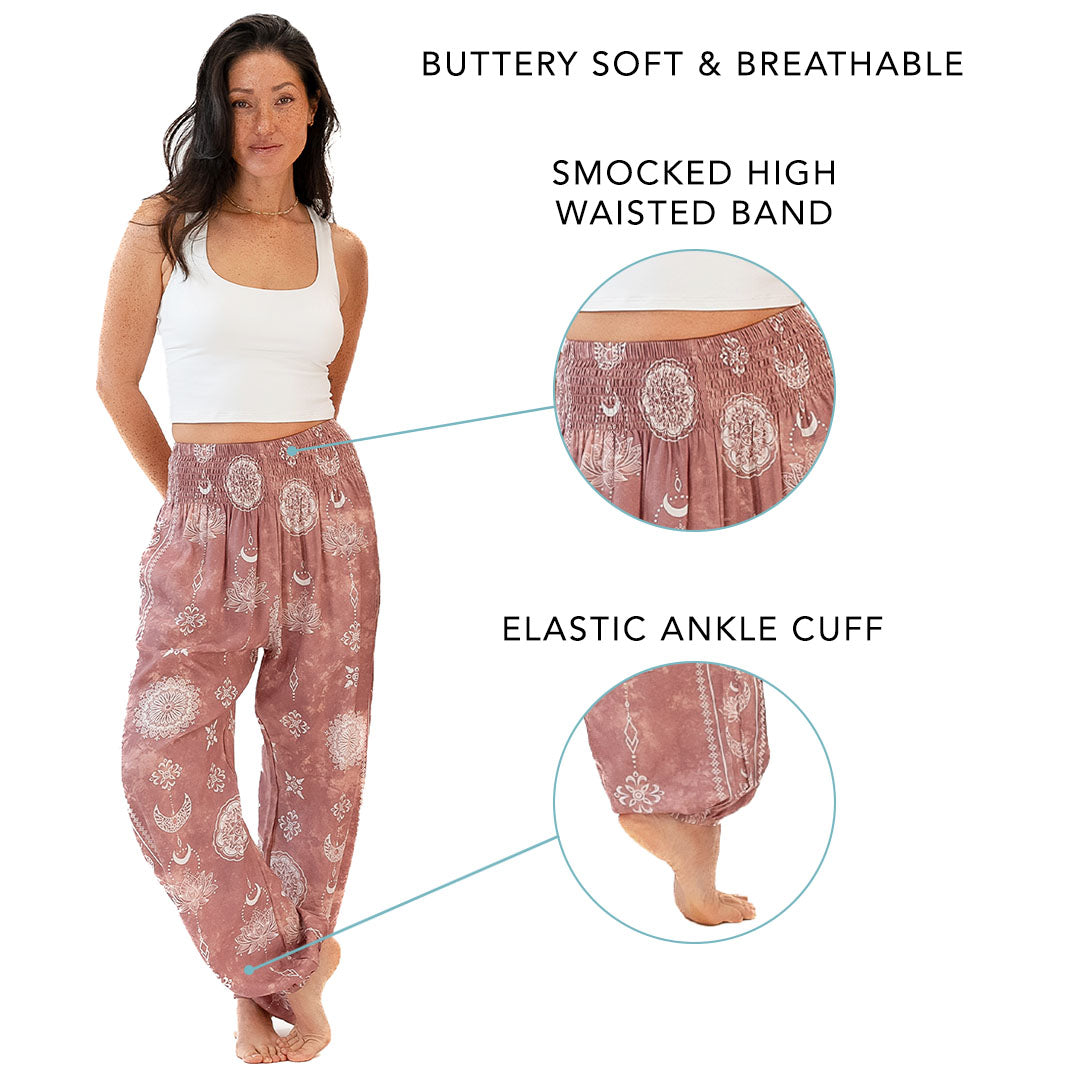 BUTTERY SOFT & BREATHABLE

SMOCKED HIGH WAISTED BAND

ELASTIC ANKLE CUFF