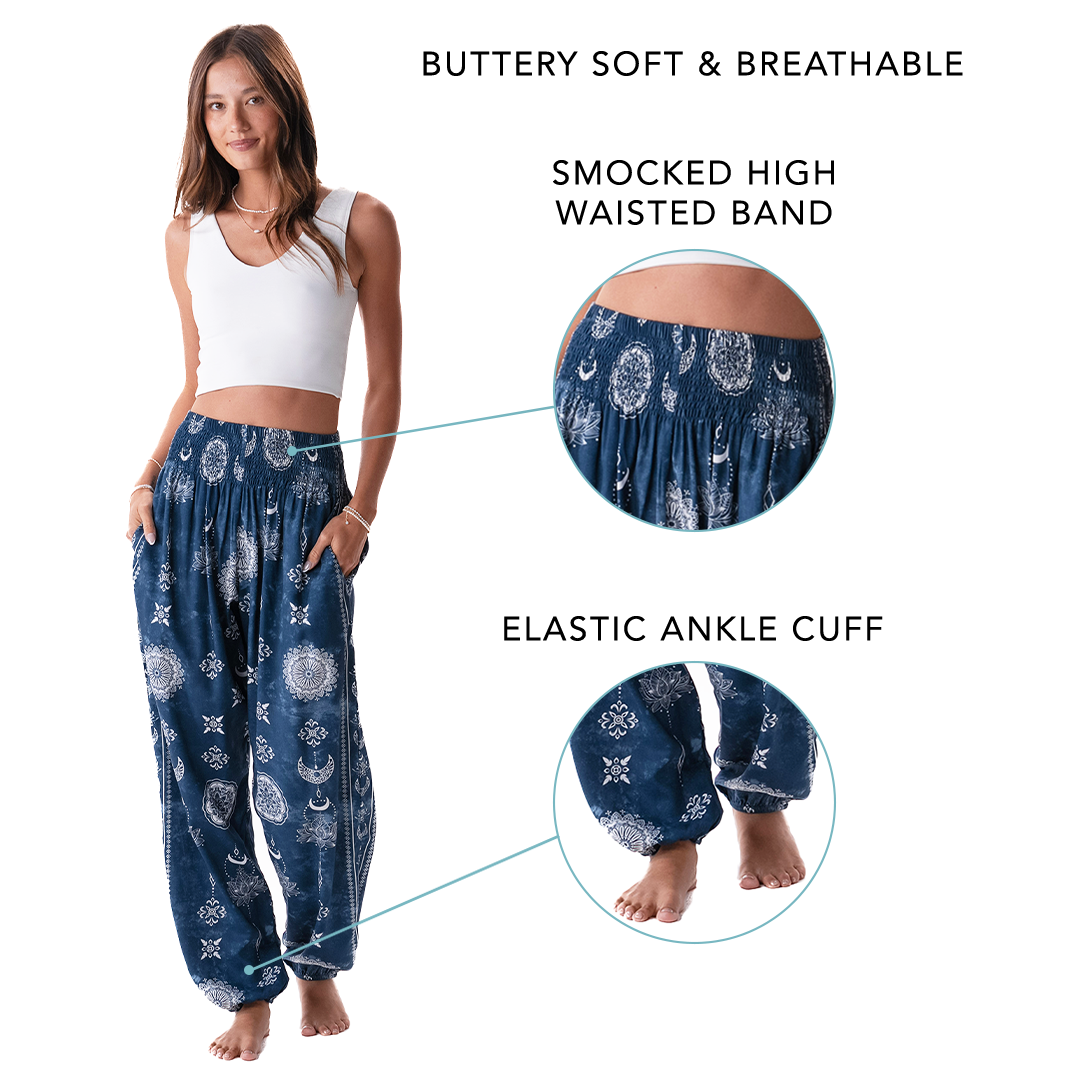 BUTTERY SOFT & BREATHABLE

SMOCKED HIGH WAISTED BAND

ELASTIC ANKLE CUFF