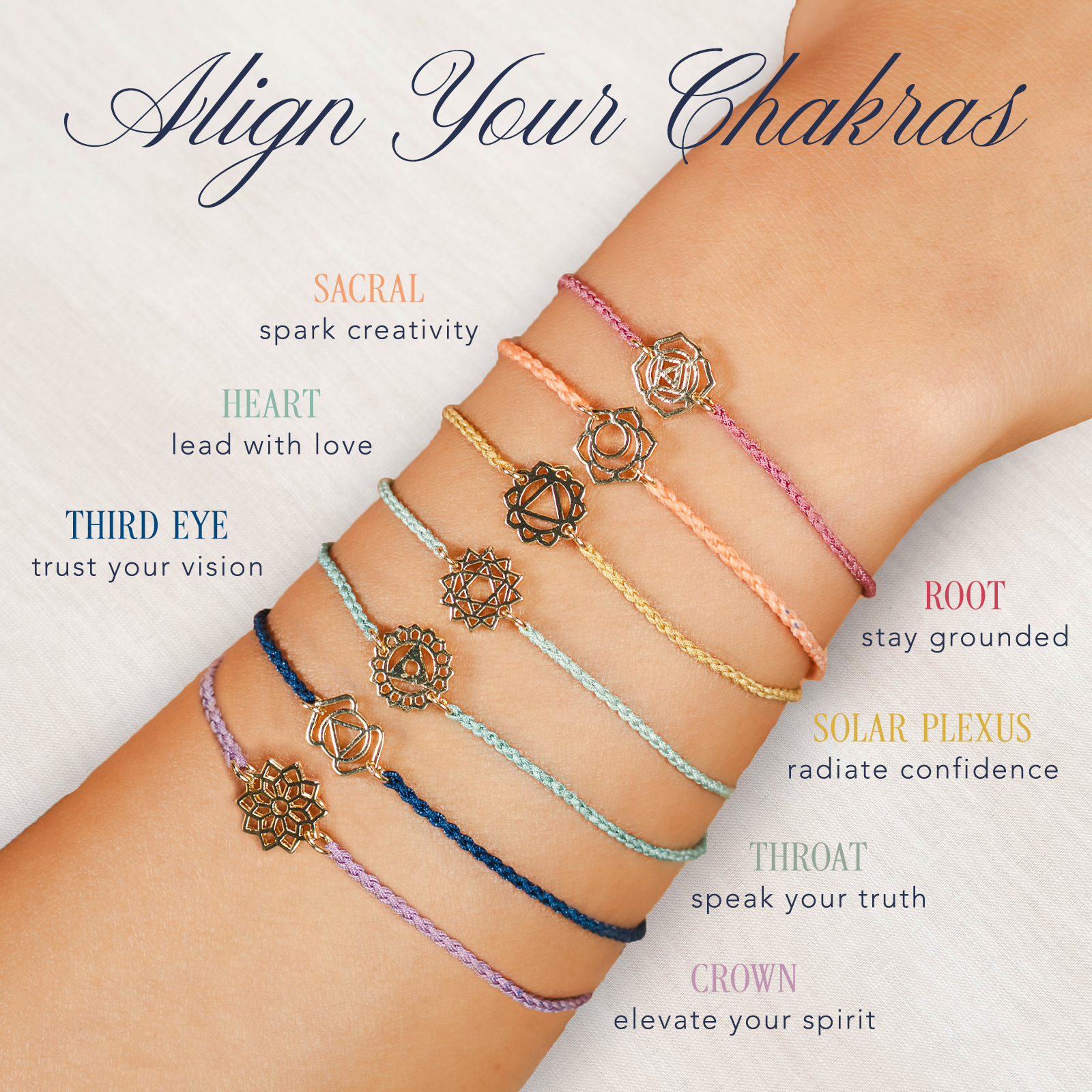 Align Your Chakras

SACRAL
spark creativity

HEART
lead with love

THIRD EYE
trust your vision

ROOT
stay grounded

SOLAR PLEXUS
radiate confidence

THROAT
speak your truth

CROWN
elevate your spirit