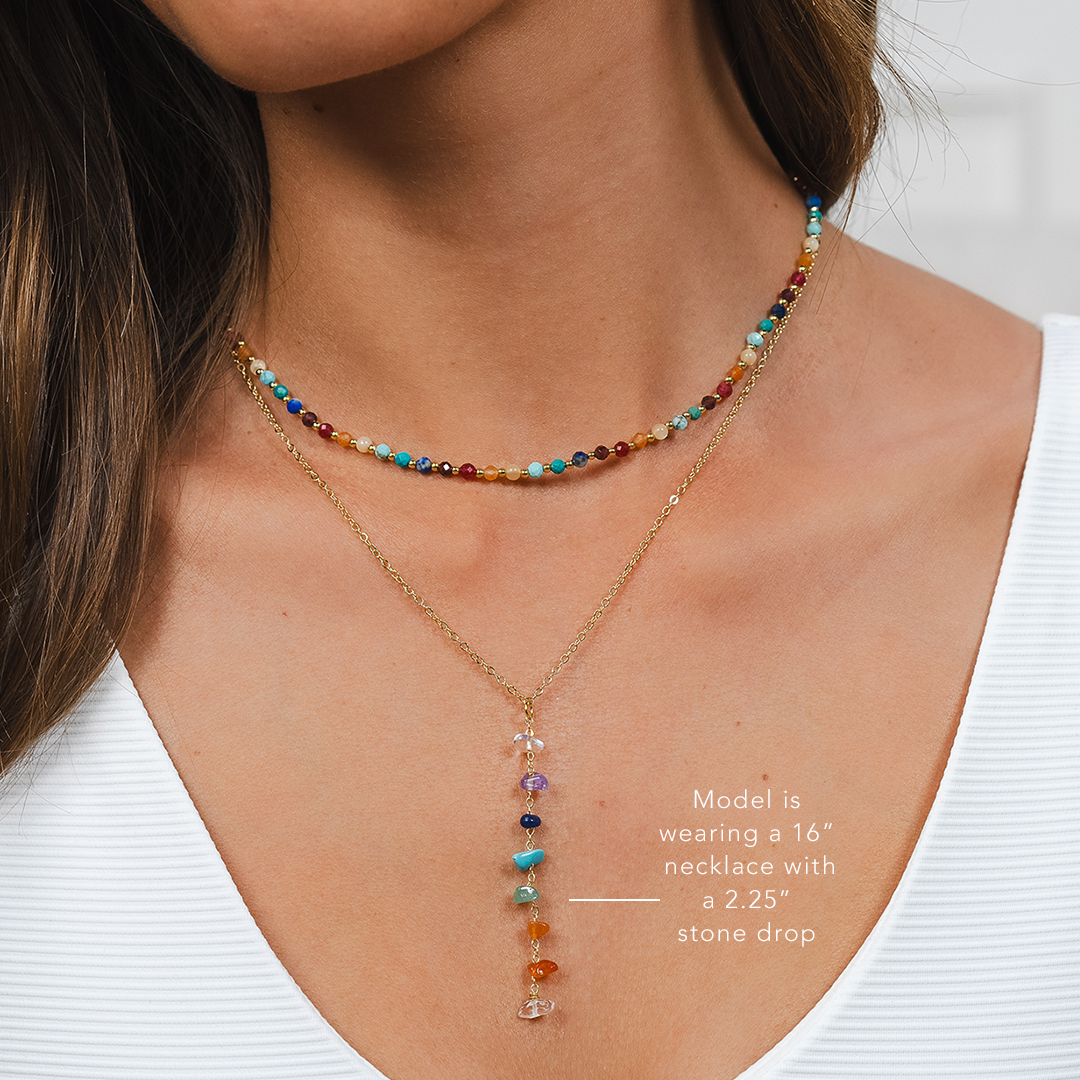 Model is wearing a 16″ necklace with a 2.25″ stone drop